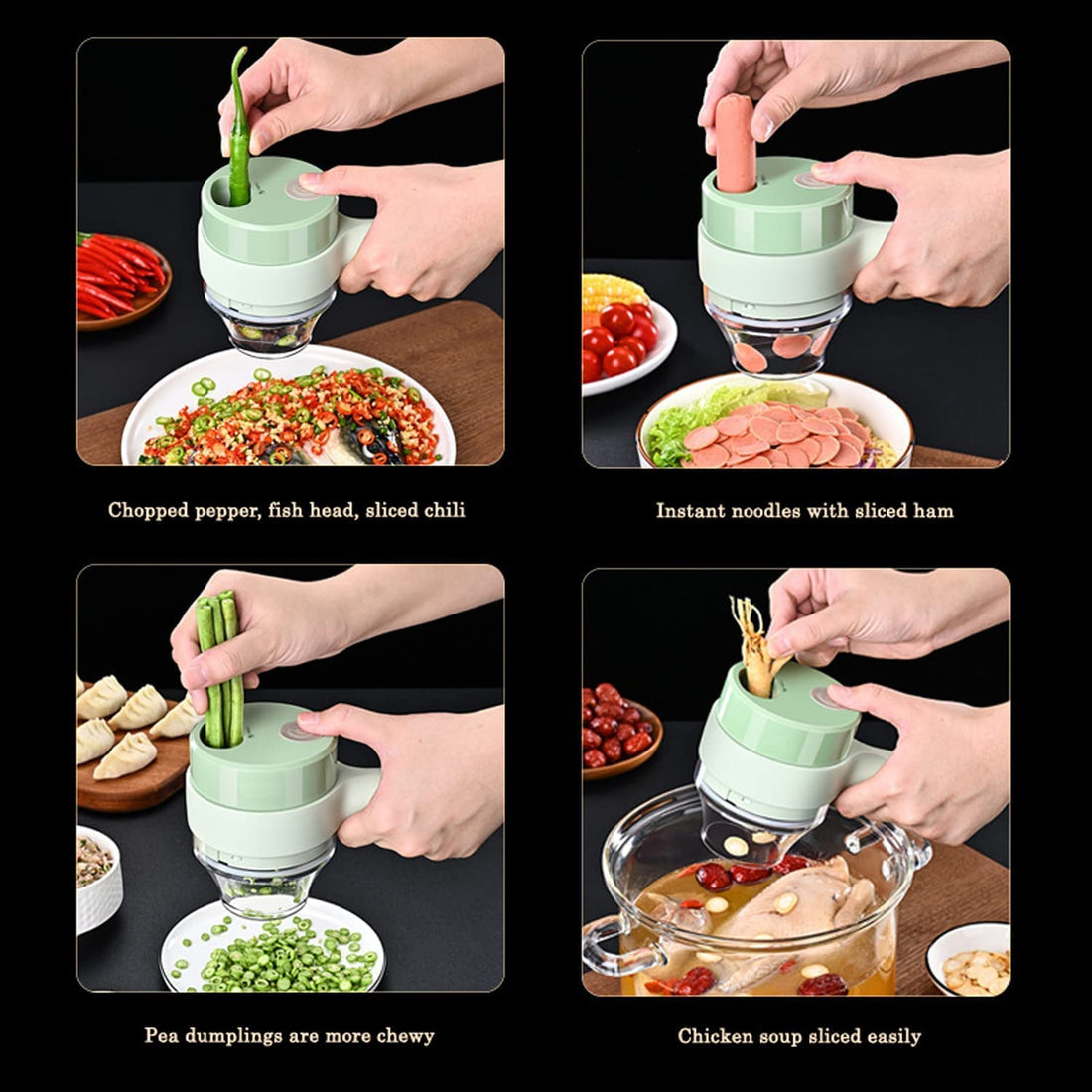 Chopped pepper, fish head, sliced chili

Instant noodles with sliced ham

Pea dumplings are more chewy

Chicken soup sliced easily